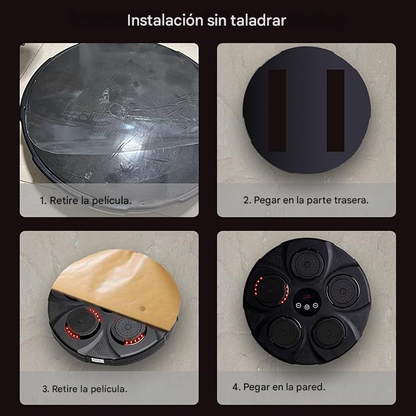 Instalación sin taladrar

1. Retire la película.

2. Pegar en la parte trasera.

3. Retire la película.

4. Pegar en la pared.