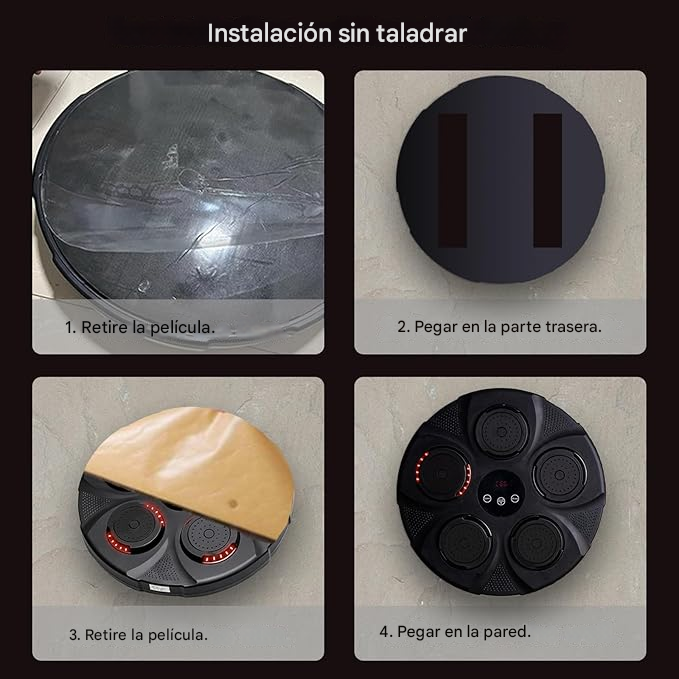 Instalación sin taladrar

1. Retire la película.

2. Pegar en la parte trasera.

3. Retire la película.

4. Pegar en la pared.